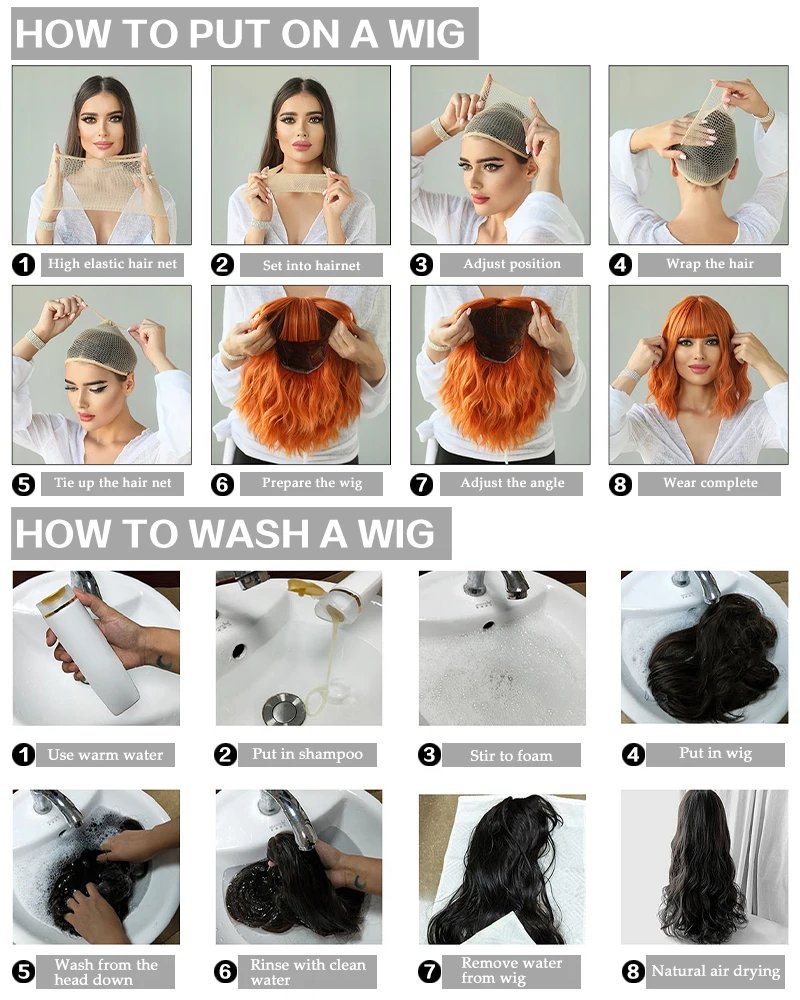 HOW TO PUT ON A WIG

1 High elastic hair net
2 Set into hairnet
3 Adjust position
4 Wrap the hair
5 Tie up the hair net
6 Prepare the wig
7 Adjust the angle
8 Wear complete

HOW TO WASH A WIG

1 Use warm water
2 Put in shampoo
3 Stir to foam
4 Put in wig
5 Wash from the head down
6 Rinse with clean water
7 Remove water from wig
8 Natural air drying