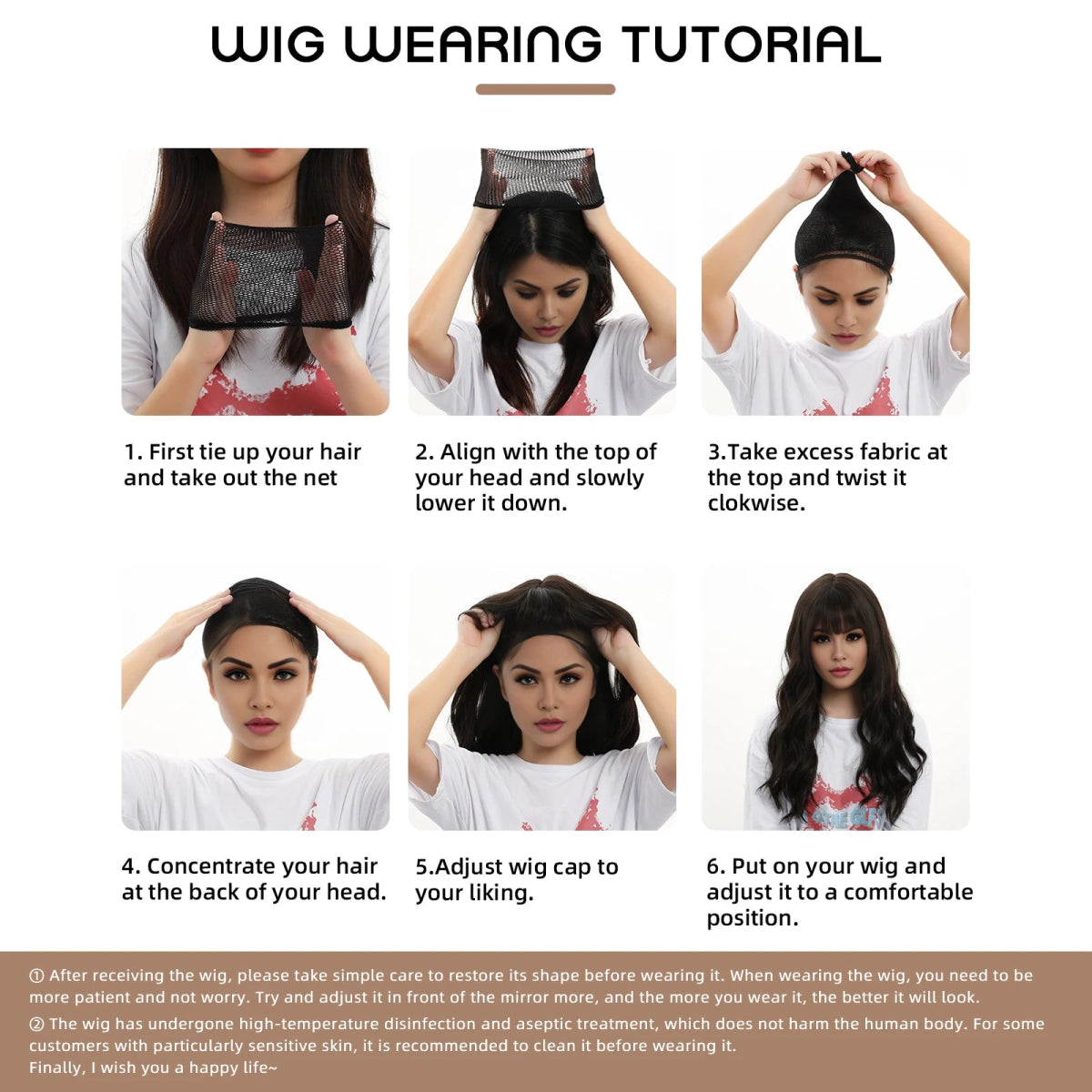 WIG WEARING TUTORIAL

1. First tie up your hair and take out the net

2. Align with the top of your head and slowly lower it down.

3.Take excess fabric at the top and twist it clokwise.

4. Concentrate your hair at the back of your head.

5.Adjust wig cap to your liking.

6. Put on your wig and adjust it to a comfortable position.

① After receiving the wig, please take simple care to restore its shape before wearing it. When wearing the wig, you need to be more patient and not worry. Try and adjust it in front of the mirror more, and the more you wear it, the better it will look.

② The wig has undergone high-temperature disinfection and aseptic treatment, which does not harm the human body. For some customers with particularly sensitive skin, it is recommended to clean it before wearing it.
Finally, I wish you a happy life~