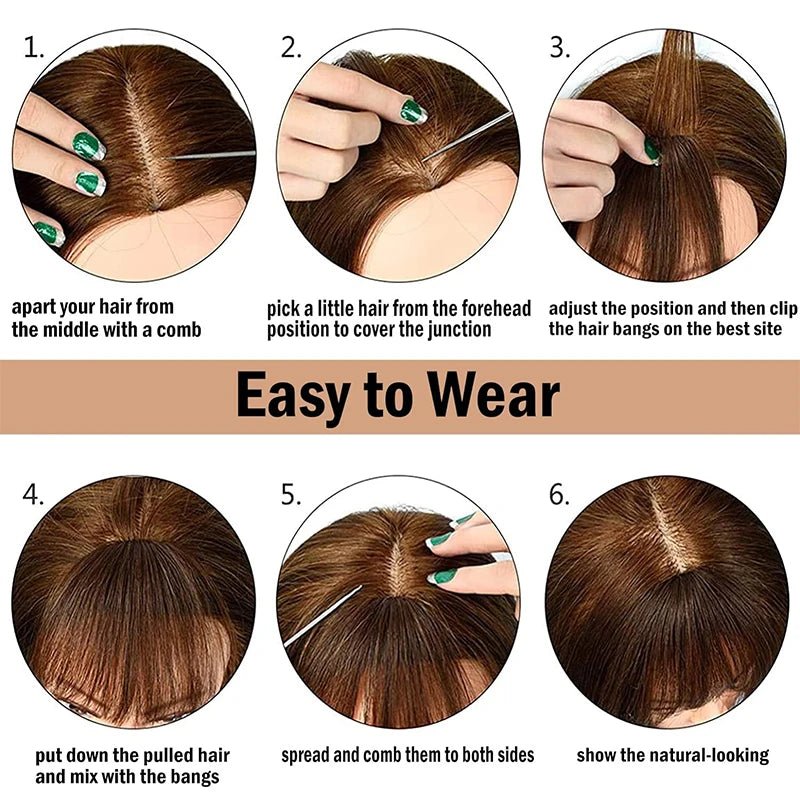 1.

apart your hair from the middle with a comb

2.

pick a little hair from the forehead position to cover the junction

3.

adjust the position and then clip the hair bangs on the best site

Easy to Wear

4.

put down the pulled hair and mix with the bangs

5.

spread and comb them to both sides

6.

show the natural-looking